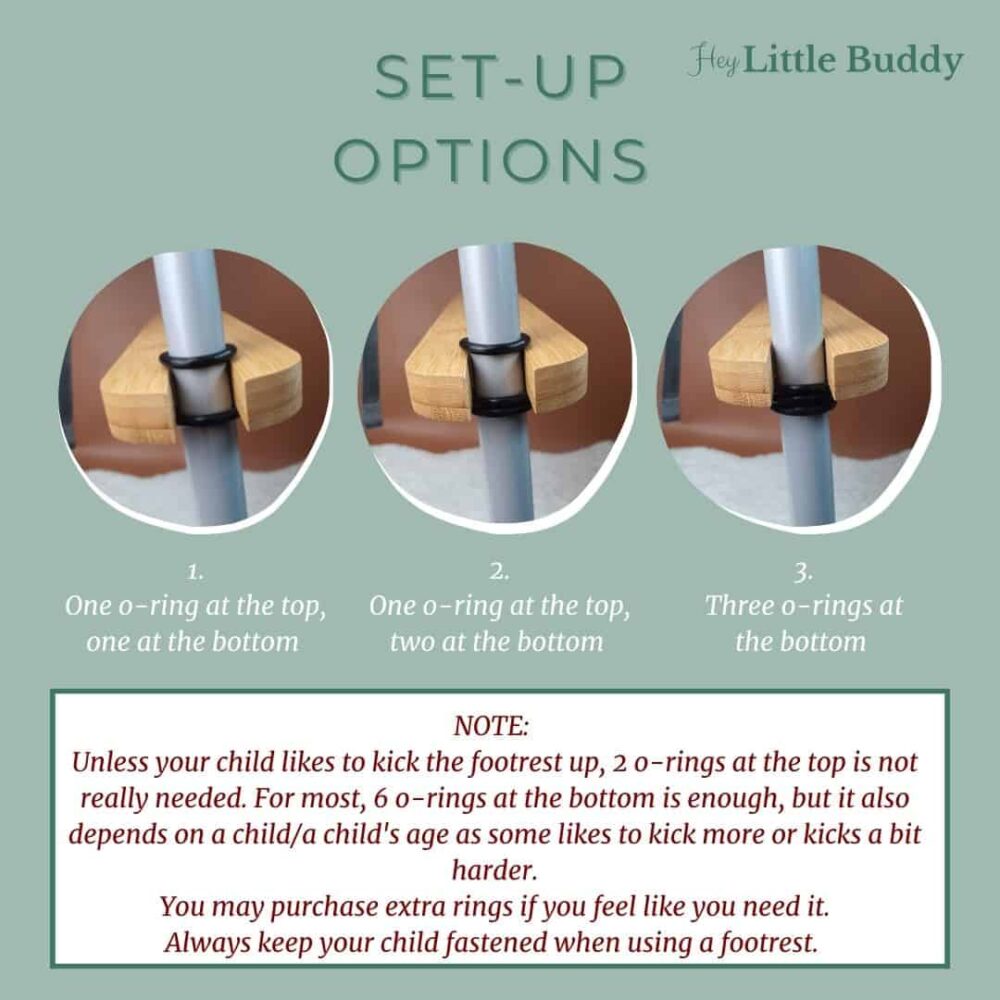 SET-UP OPTIONS

Hey Little Buddy

1.
One o-ring at the top, one at the bottom

2.
One o-ring at the top, two at the bottom

3.
Three o-rings at the bottom

NOTE:
Unless your child likes to kick the footrest up, 2 o-rings at the top is not really needed. For most, 6 o-rings at the bottom is enough, but it also depends on a child/a child's age as some likes to kick more or kicks a bit harder.
You may purchase extra rings if you feel like you need it.
Always keep your child fastened when using a footrest.